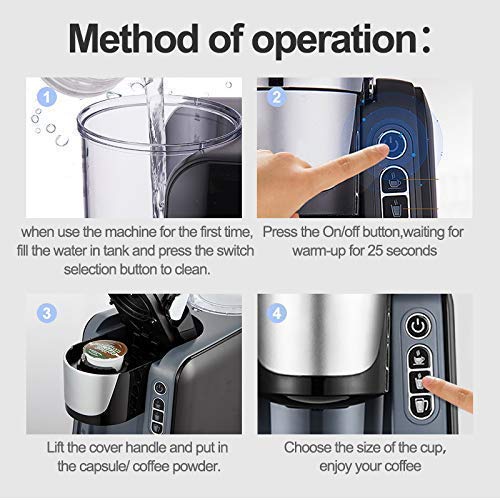 Method of operation:

1

when use the machine for the first time, fill the water in tank and press the switch selection button to clean.

2

Press the On/off button,waiting for warm-up for 25 seconds

3

Lift the cover handle and put in the capsule/ coffee powder.

4

Choose the size of the cup, enjoy your coffee