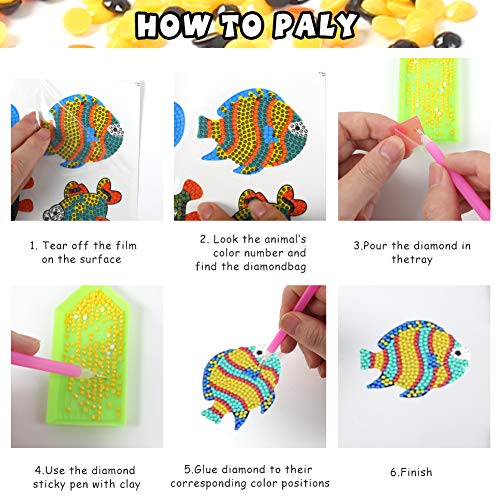 HOW TO PALY

1. Tear off the film on the surface

2. Look the animal's color number and find the diamondbag

3.Pour the diamond in thetray

4.Use the diamond sticky pen with clay

5.Glue diamond to their corresponding color positions

6.Finish