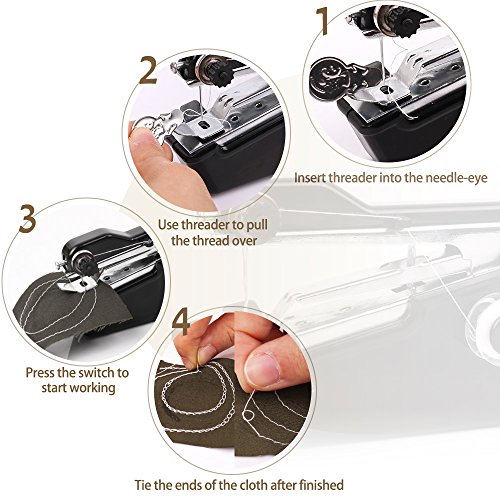 1

Insert threader into the needle-eye

2

Use threader to pull the thread over

3

Press the switch to start working

4

Tie the ends of the cloth after finished