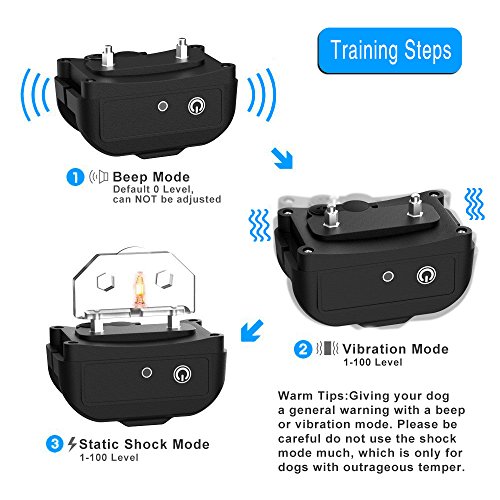 Training Steps

1 Beep Mode
Default 0 Level,
can NOT be adjusted

2 Vibration Mode
1-100 Level

3 Static Shock Mode
1-100 Level

Warm Tips:Giving your dog a general warning with a beep or vibration mode. Please be careful do not use the shock mode much, which is only for dogs with outrageous temper.