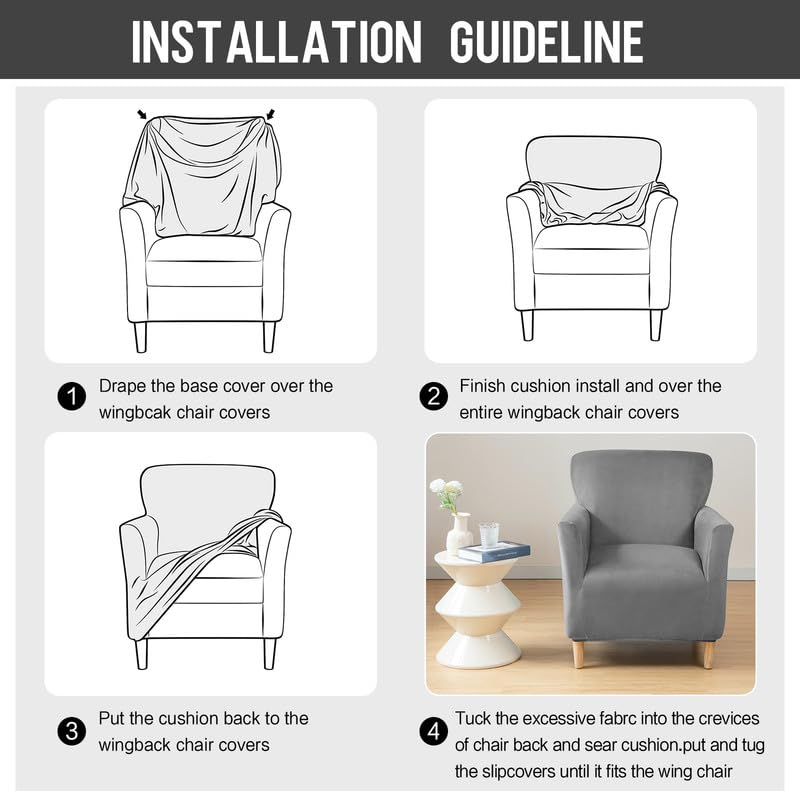 INSTALLATION GUIDELINE

1 Drape the base cover over the wingbcak chair covers

2 Finish cushion install and over the entire wingback chair covers

3 Put the cushion back to the wingback chair covers

4 Tuck the excessive fabrc into the crevices of chair back and sear cushion.put and tug the slipcovers until it fits the wing chair