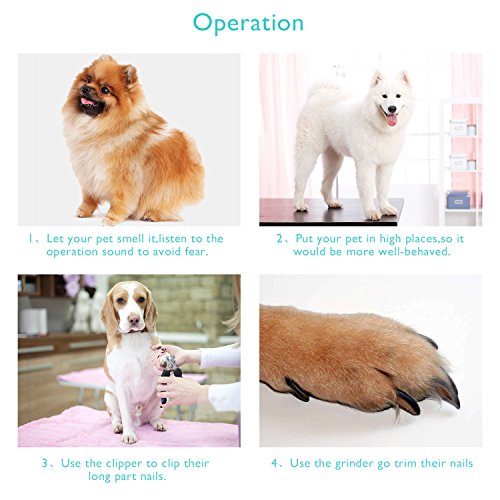 Operation

1、Let your pet smell it,listen to the operation sound to avoid fear.

2、Put your pet in high places,so it would be more well-behaved.

3、Use the clipper to clip their long part nails.

4、Use the grinder go trim their nails