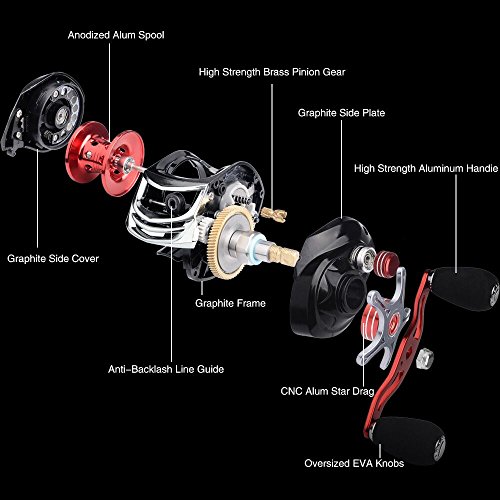 Anodized Alum Spool

High Strength Brass Pinion Gear

Graphite Side Plate

High Strength Aluminum Handle

Graphite Side Cover

Graphite Frame

Anti-Backlash Line Guide

CNC Alum Star Drag

Oversized EVA Knobs