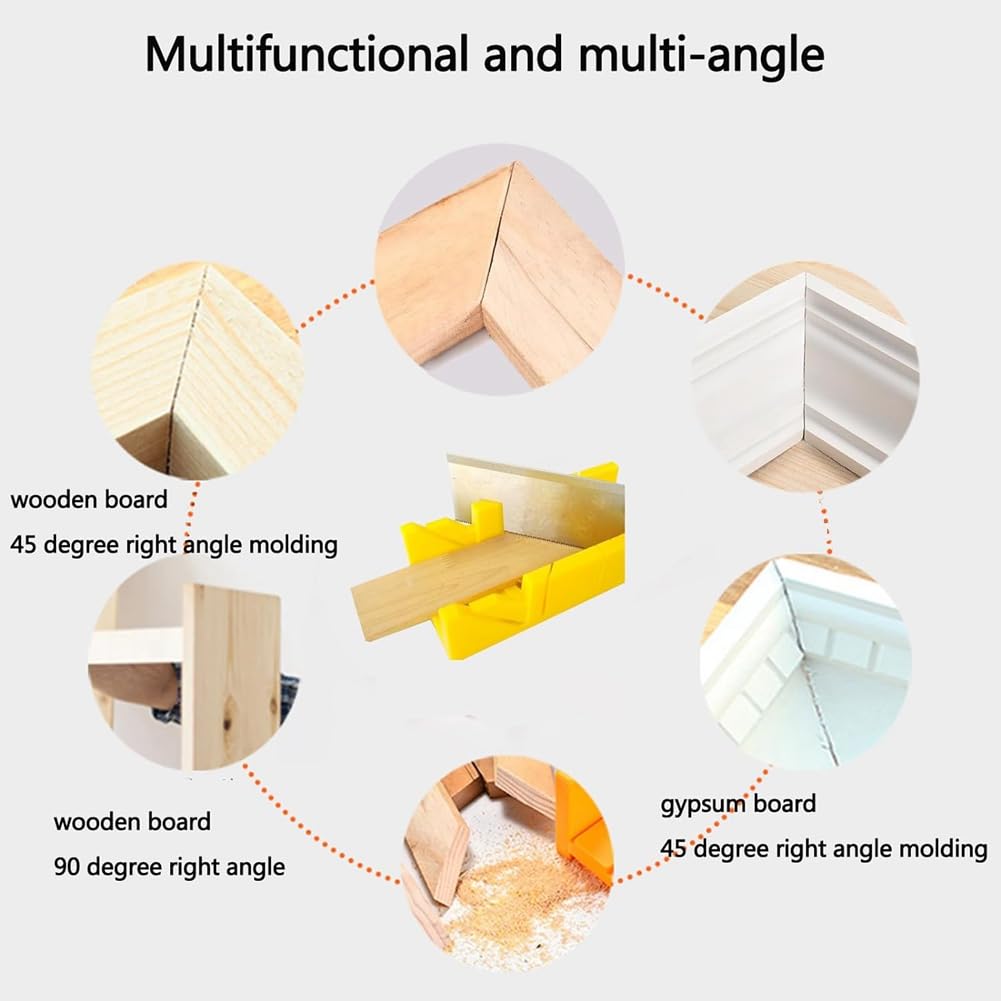 Multifunctional and multi-angle

wooden board

45 degree right angle molding

wooden board

90 degree right angle

gypsum board

45 degree right angle molding