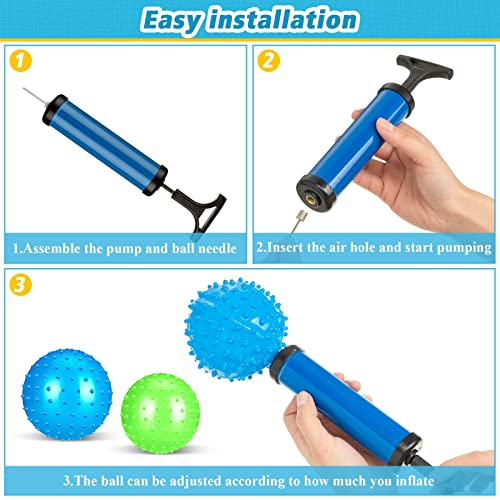 Easy installation

1

1.Assemble the pump and ball needle

2

2.Insert the air hole and start pumping

3

3.The ball can be adjusted according to how much you inflate