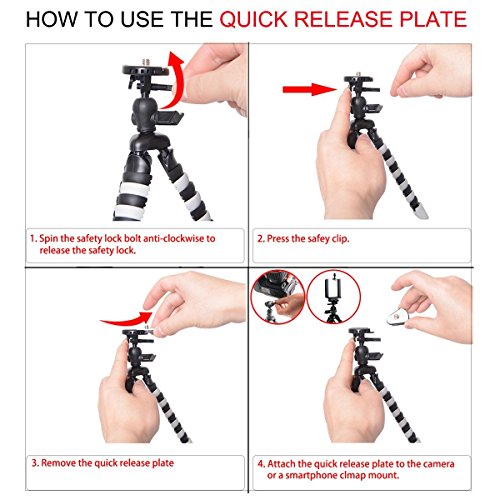 HOW TO USE THE QUICK RELEASE PLATE

1. Spin the safety lock bolt anti-clockwise to release the safety lock.

2. Press the safey clip.

3. Remove the quick release plate

4. Attach the quick release plate to the camera or a smartphone clmap mount.