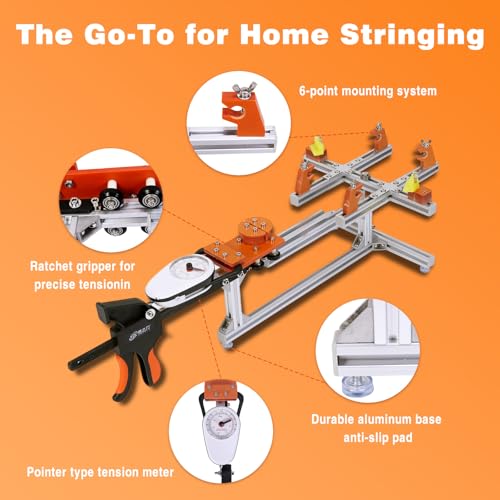 The Go-To for Home Stringing

6-point mounting system

Ratchet gripper for precise tensionin

Durable aluminum base anti-slip pad

Pointer type tension meter