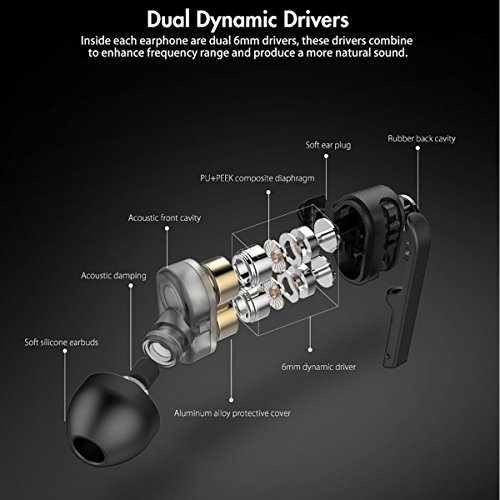 Dual Dynamic Drivers
Inside each earphone are dual 6mm drivers, these drivers combine to enhance frequency range and produce a more natural sound.

Soft ear plug

Rubber back cavity

PU+PEEK composite diaphragm

Acoustic front cavity

Acoustic damping

Soft silicone earbuds

6mm dynamic driver

Aluminum alloy protective cover