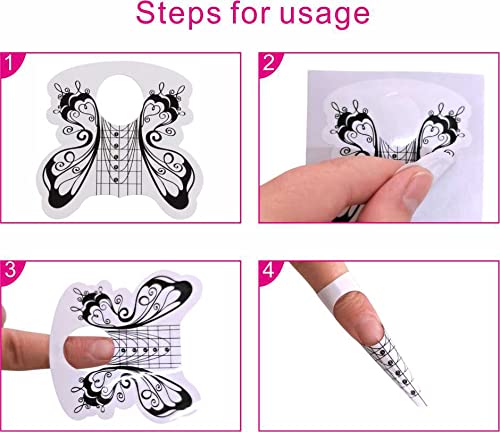 Steps for usage

1

2

3

4