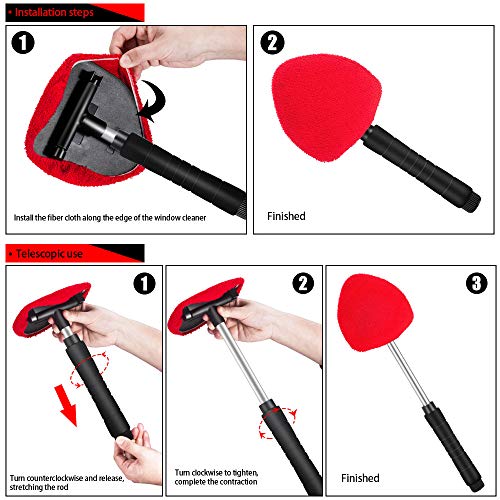 • Installation steps

1

Install the fiber cloth along the edge of the window cleaner

2

Finished

• Telescopic use

1

Turn counterclockwise and release, stretching the rod

2

Turn clockwise to tighten, complete the contraction

3

Finished