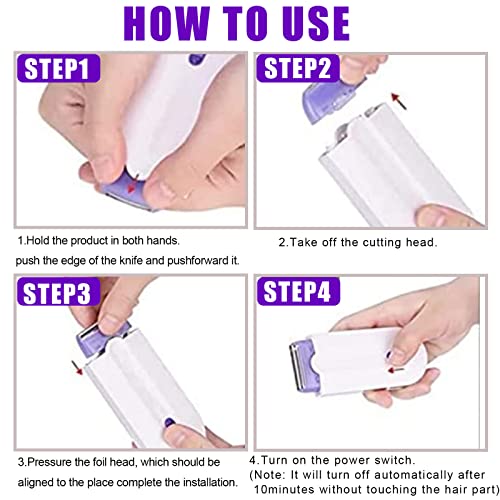 HOW TO USE

STEP1

1.Hold the product in both hands. push the edge of the knife and pushforward it.

STEP2

2.Take off the cutting head.

STEP3

3.Pressure the foil head, which should be aligned to the place complete the installation.

STEP4

4.Turn on the power switch. (Note: It will turn off automatically after 10minutes without touching the hair part)