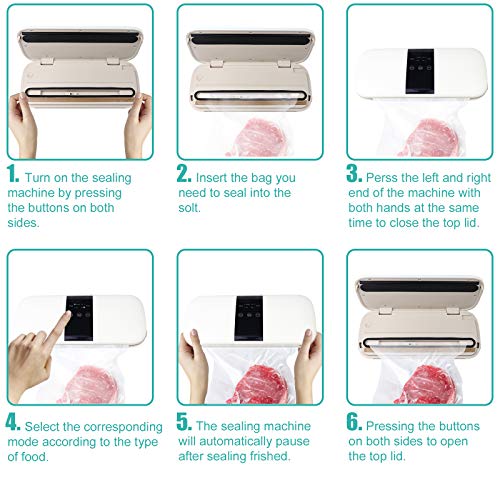 1. Turn on the sealing machine by pressing the buttons on both sides.

2. Insert the bag you need to seal into the solt.

3. Perss the left and right end of the machine with both hands at the same time to close the top lid.

4. Select the corresponding mode according to the type of food.

5. The sealing machine will automatically pause after sealing frished.

6. Pressing the buttons on both sides to open the top lid.