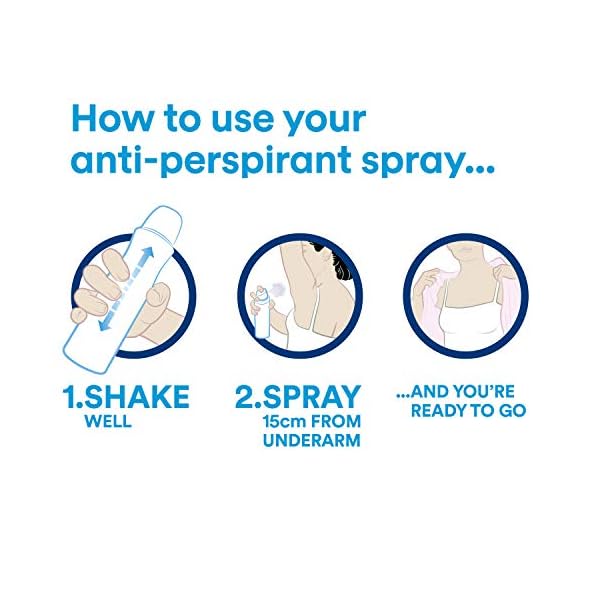 How to use your anti-perspirant spray...

1.SHAKE WELL

2.SPRAY 15cm FROM UNDERARM

...AND YOU'RE READY TO GO