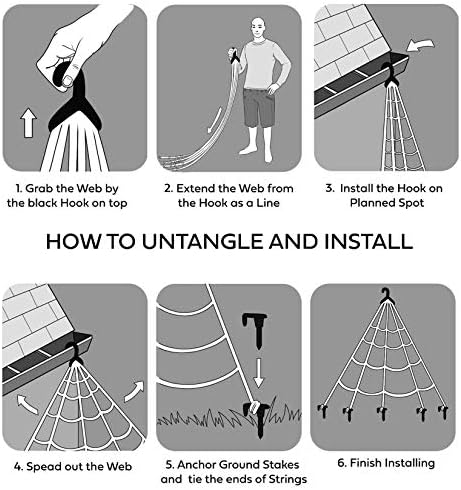 1. Grab the Web by the black Hook on top

2. Extend the Web from the Hook as a Line

3. Install the Hook on Planned Spot

HOW TO UNTANGLE AND INSTALL

4. Spead out the Web

5. Anchor Ground Stakes and tie the ends of Strings

6. Finish Installing