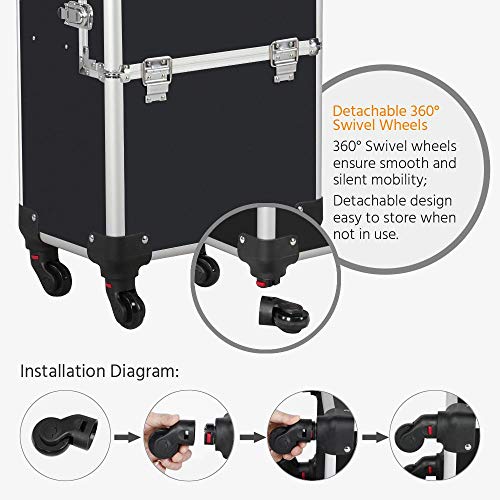 Detachable 360° Swivel Wheels

360° Swivel wheels ensure smooth and silent mobility;

Detachable design easy to store when not in use.

Installation Diagram: