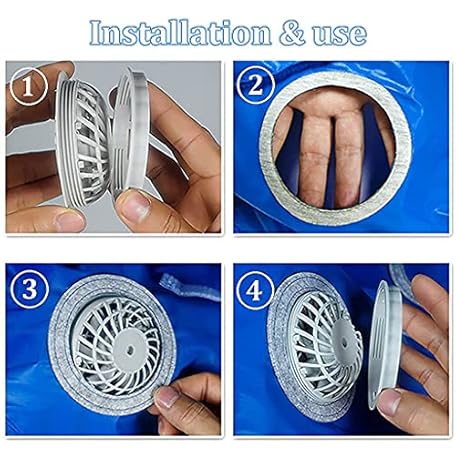 Installation & use

1

2

3

4