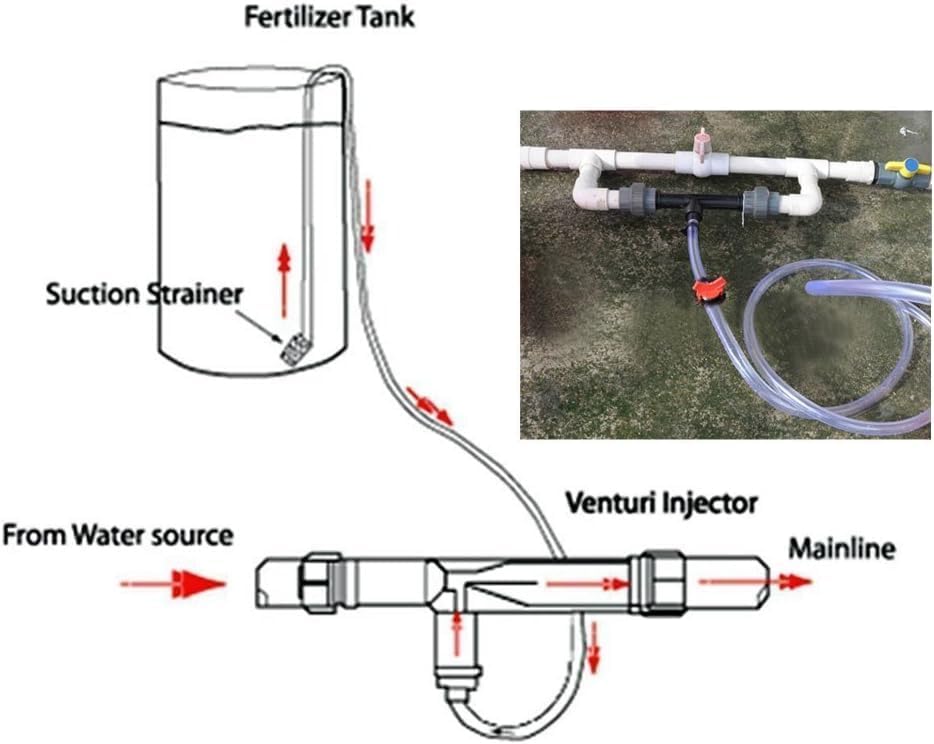 Fertilizer Tank

Suction Strainer

Venturi Injector

From Water source

Mainline