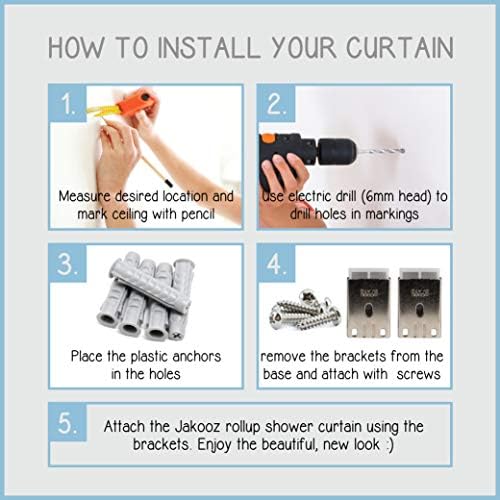 HOW TO INSTALL YOUR CURTAIN

1.

Measure desired location and mark ceiling with pencil

2.

use electric drill (6mm head) to drill holes in markings

3.

Place the plastic anchors in the holes

4.

remove the brackets from the base and attach with screws

5.

Attach the Jakooz rollup shower curtain using the brackets. Enjoy the beautiful, new look :)