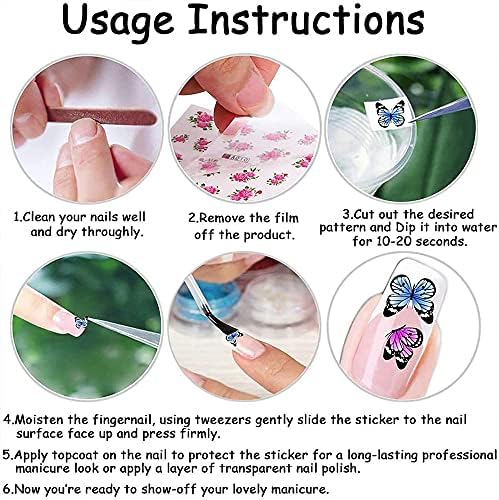 Usage Instructions

1.Clean your nails well and dry throughly.

2.Remove the film off the product.

3.Cut out the desired pattern and Dip it into water for 10-20 seconds.

4.Moisten the fingernail, using tweezers gently slide the sticker to the nail surface face up and press firmly.

5.Apply topcoat on the nail to protect the sticker for a long-lasting professional manicure look or apply a layer of transparent nail polish.

6.Now you're ready to show-off your lovely manicure.