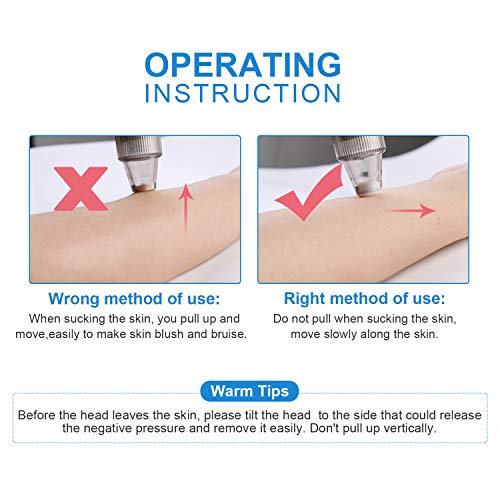 OPERATING
INSTRUCTION

Wrong method of use:
When sucking the skin, you pull up and move,easily to make skin blush and bruise.

Right method of use:
Do not pull when sucking the skin, move slowly along the skin.

Warm Tips
Before the head leaves the skin, please tilt the head to the side that could release the negative pressure and remove it easily. Don't pull up vertically.