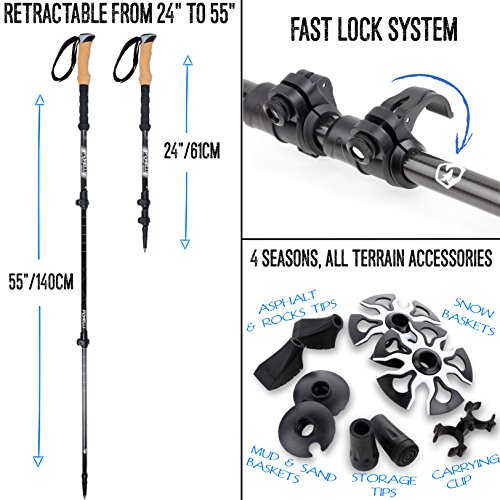 RETRACTABLE FROM 24" TO 55"

24"/61CM

55"/140CM

FAST LOCK SYSTEM

4 SEASONS, ALL TERRAIN ACCESSORIES

ASPHALT & ROCKS TIPS

SNOW BASKETS

MUD & SAND BASKETS

STORAGE TIPS

CARRYING CLIP