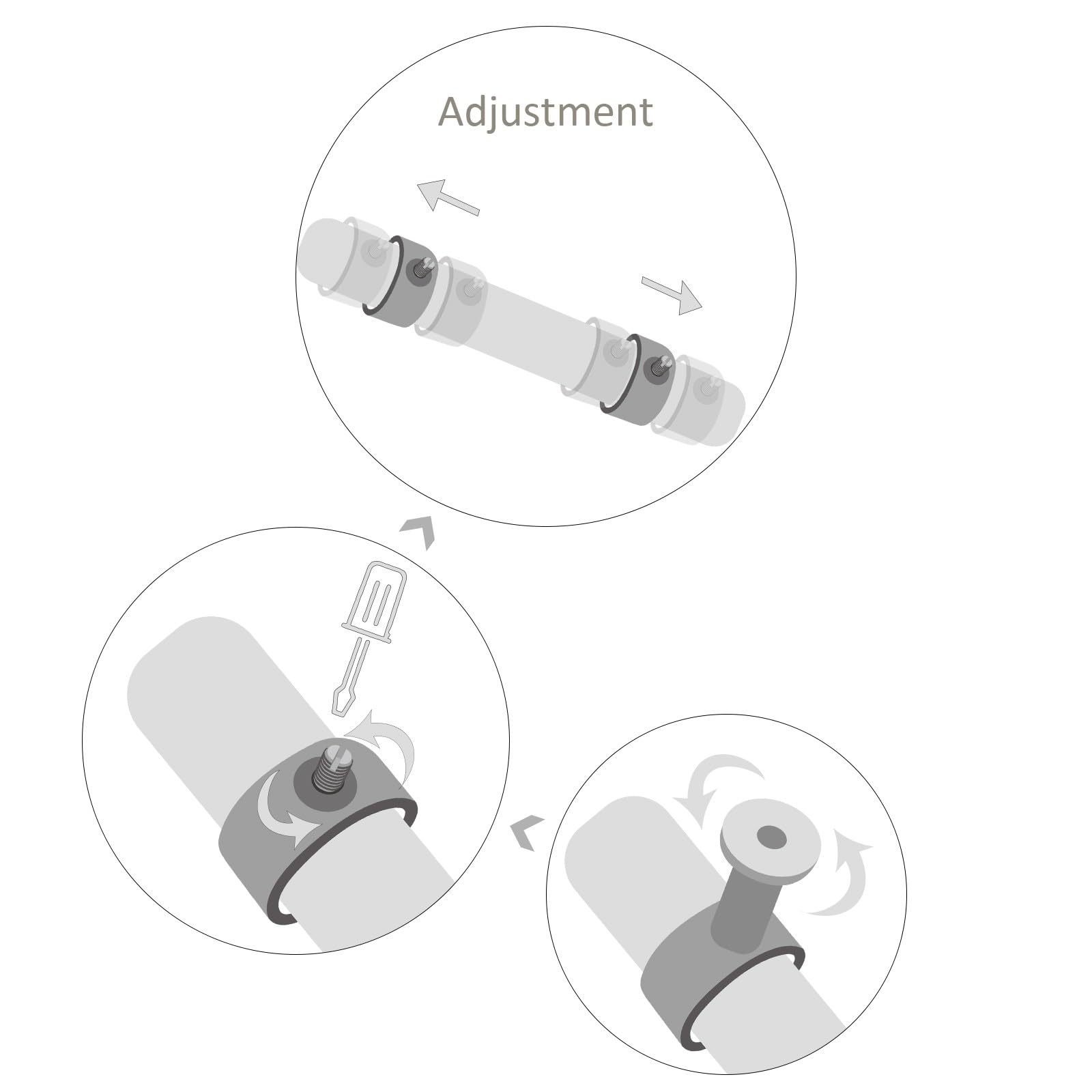 Adjustment