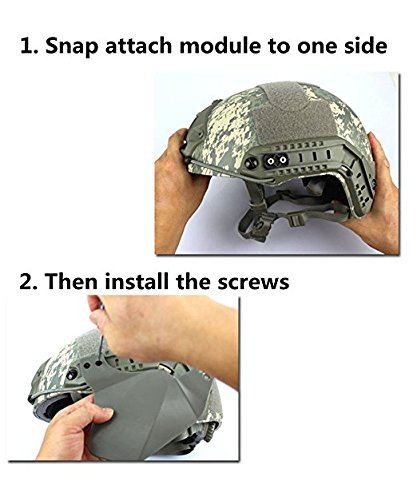 1. Snap attach module to one side

2. Then install the screws