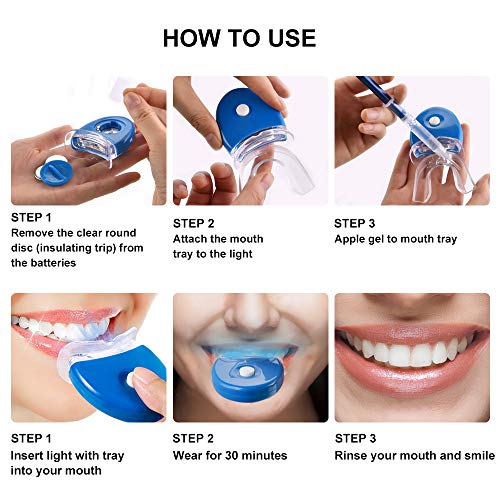 HOW TO USE

STEP 1
Remove the clear round disc (insulating trip) from the batteries

STEP 2
Attach the mouth tray to the light

STEP 3
Apple gel to mouth tray

STEP 1
Insert light with tray into your mouth

STEP 2
Wear for 30 minutes

STEP 3
Rinse your mouth and smile