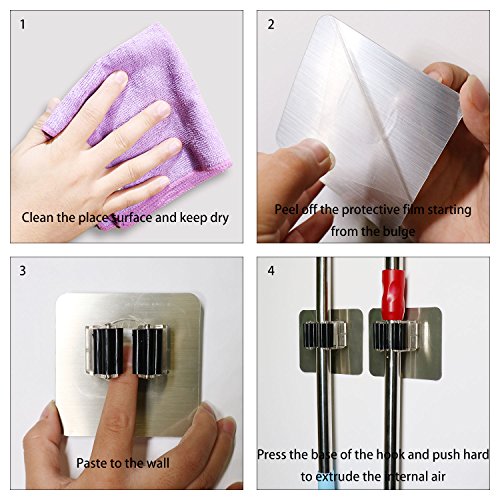 1

Clean the place surface and keep dry

2

Peel off the protective film starting from the bulge

3

Paste to the wall

4

Press the base of the hook and push hard to extrude the internal air