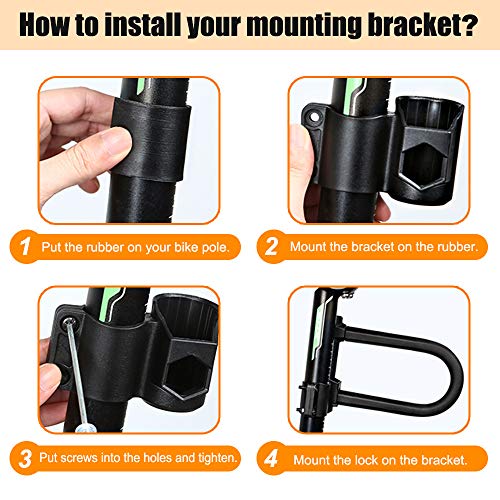 How to install your mounting bracket?

1 Put the rubber on your bike pole.

2 Mount the bracket on the rubber.

3 Put screws into the holes and tighten.

4 Mount the lock on the bracket.