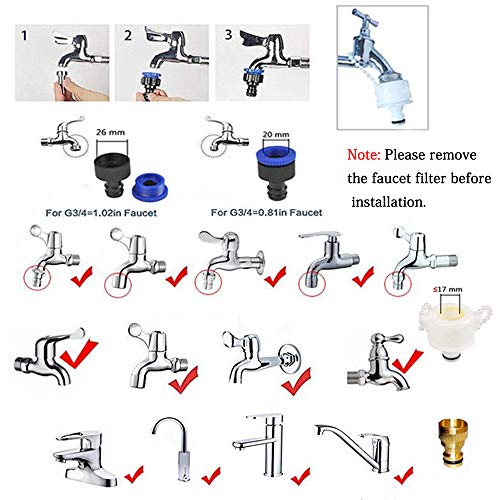 1

2

3

26 mm

For G3/4=1.02in Faucet

20 mm

For G3/4=0.81in Faucet

Note: Please remove the faucet filter before installation.

≤17 mm