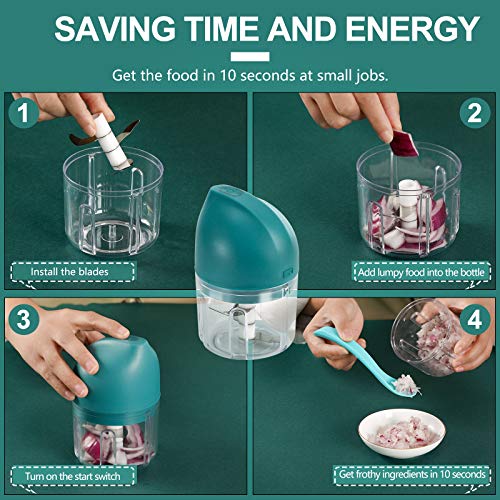 SAVING TIME AND ENERGY

Get the food in 10 seconds at small jobs.

1

Install the blades

2

Add lumpy food into the bottle

3

Turn on the start switch

4

Get frothy ingredients in 10 seconds