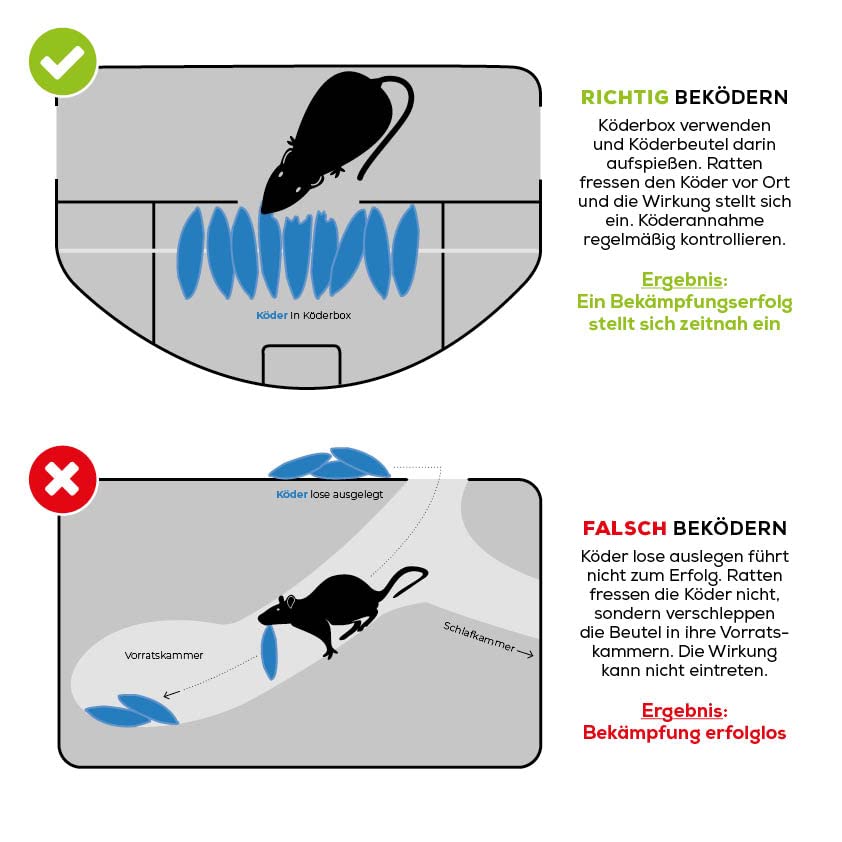 Köder in Köderbox

RICHTIG BEKÖDERN

Köderbox verwenden und Köderbeutel darin aufspießen. Ratten fressen den Köder vor Ort und die Wirkung stellt sich ein. Köderannahme regelmäßig kontrollieren.

Ergebnis:
Ein Bekämpfungserfolg stellt sich zeitnah ein

Köder lose ausgelegt

Vorratskammer

Schlafkammer

FALSCH BEKÖDERN

Köder lose auslegen führt nicht zum Erfolg. Ratten fressen die Köder nicht, sondern verschleppen die Beutel in ihre Vorratskammern. Die Wirkung kann nicht eintreten.

Ergebnis:
Bekämpfung erfolglos