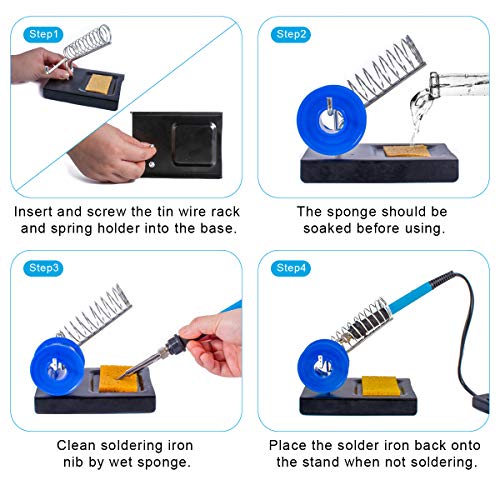 Step1

Insert and screw the tin wire rack and spring holder into the base.

Step2

The sponge should be soaked before using.

Step3

Clean soldering iron nib by wet sponge.

Step4

Place the solder iron back onto the stand when not soldering.