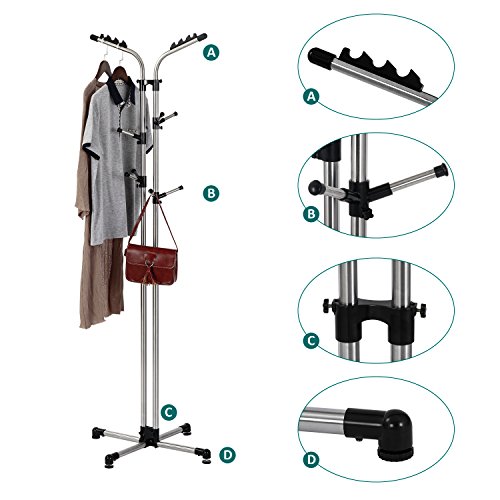 A
B
C
D
A
B
C
D