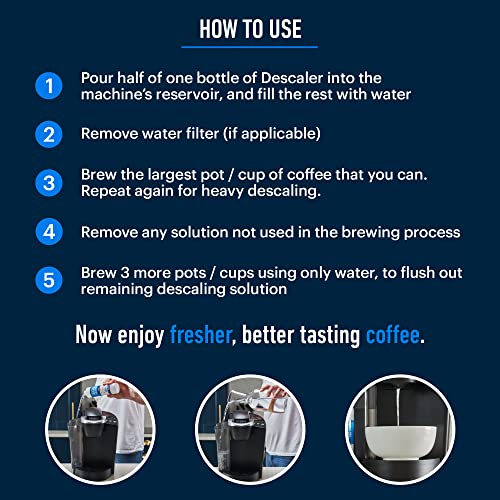 HOW TO USE

1 Pour half of one bottle of Descaler into the machine's reservoir, and fill the rest with water

2 Remove water filter (if applicable)

3 Brew the largest pot / cup of coffee that you can. Repeat again for heavy descaling.

4 Remove any solution not used in the brewing process

5 Brew 3 more pots / cups using only water, to flush out remaining descaling solution

Now enjoy fresher, better tasting coffee.