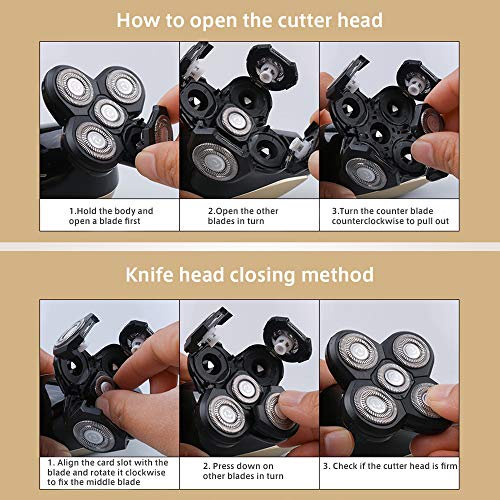 How to open the cutter head

1.Hold the body and open a blade first

2.Open the other blades in turn

3.Turn the counter blade counterclockwise to pull out

Knife head closing method

1. Align the card slot with the blade and rotate it clockwise to fix the middle blade

2. Press down on other blades in turn

3. Check if the cutter head is firm