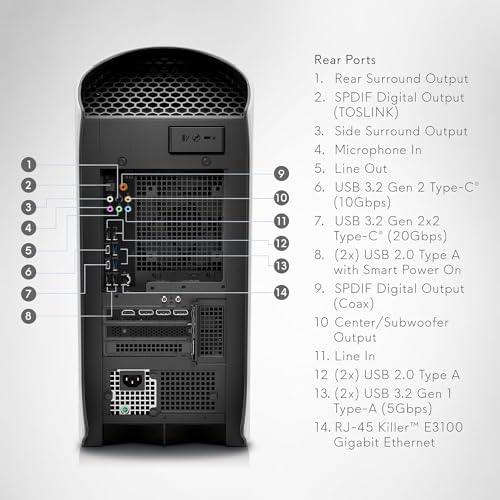 1
2
3
4
5
6
7
8
9
10
11
12
13
14

Rear Ports
1. Rear Surround Output
2. SPDIF Digital Output (TOSLINK)
3. Side Surround Output
4. Microphone In
5. Line Out
6. USB 3.2 Gen 2 Type-C® (10Gbps)
7. USB 3.2 Gen 2x2 Type-C® (20Gbps)
8. (2x) USB 2.0 Type A with Smart Power On
9. SPDIF Digital Output (Coax)
10 Center/Subwoofer Output
11. Line In
12 (2x) USB 2.0 Type A
13. (2x) USB 3.2 Gen 1 Type-A (5Gbps)
14. RJ-45 Killer™ E3100 Gigabit Ethernet