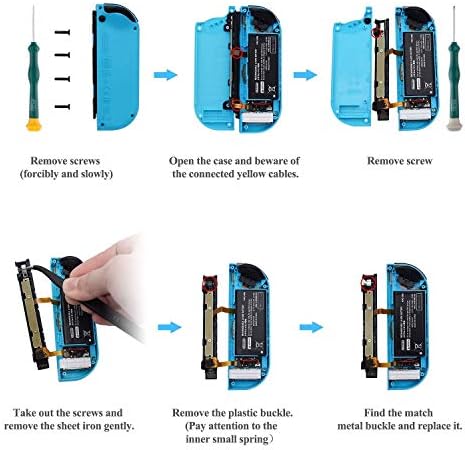 Remove screws
(forcibly and slowly)

Open the case and beware of
the connected yellow cables.

Remove screw

Take out the screws and
remove the sheet iron gently.

Remove the plastic buckle.
(Pay attention to the
inner small spring）

Find the match
metal buckle and replace it.