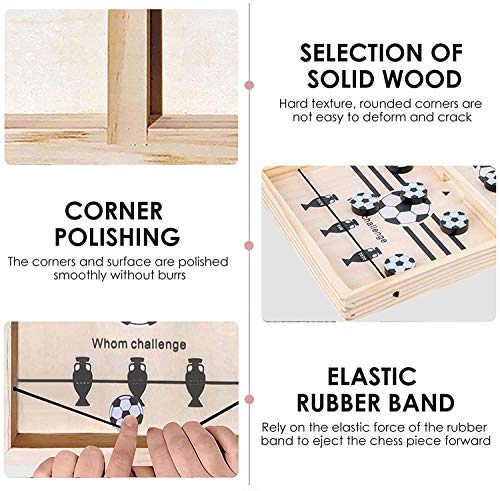 SELECTION OF SOLID WOOD

Hard texture, rounded corners are not easy to deform and crack

challenge

CORNER POLISHING

The corners and surface are polished smoothly without burrs

Whom challenge

ELASTIC RUBBER BAND

Rely on the elastic force of the rubber band to eject the chess piece forward