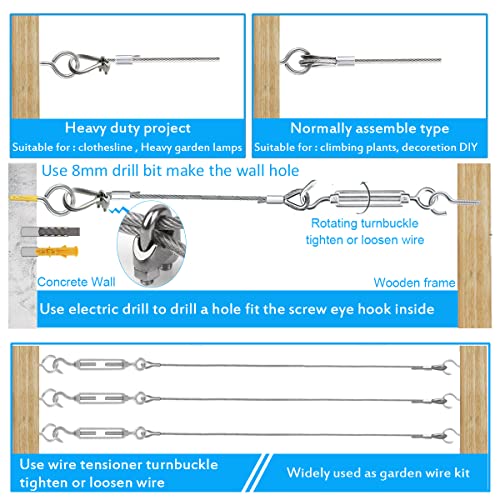 Heavy duty project
Suitable for : clothesline , Heavy garden lamps

Normally assemble type
Suitable for : climbing plants, decoretion DIY

Use 8mm drill bit make the wall hole

Rotating turnbuckle tighten or loosen wire

Concrete Wall

Wooden frame

Use electric drill to drill a hole fit the screw eye hook inside

Use wire tensioner turnbuckle tighten or loosen wire

Widely used as garden wire kit