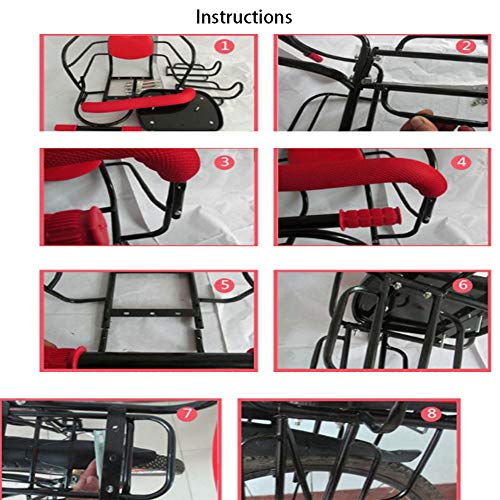 Instructions

1

2

3

4

5

6

7

8