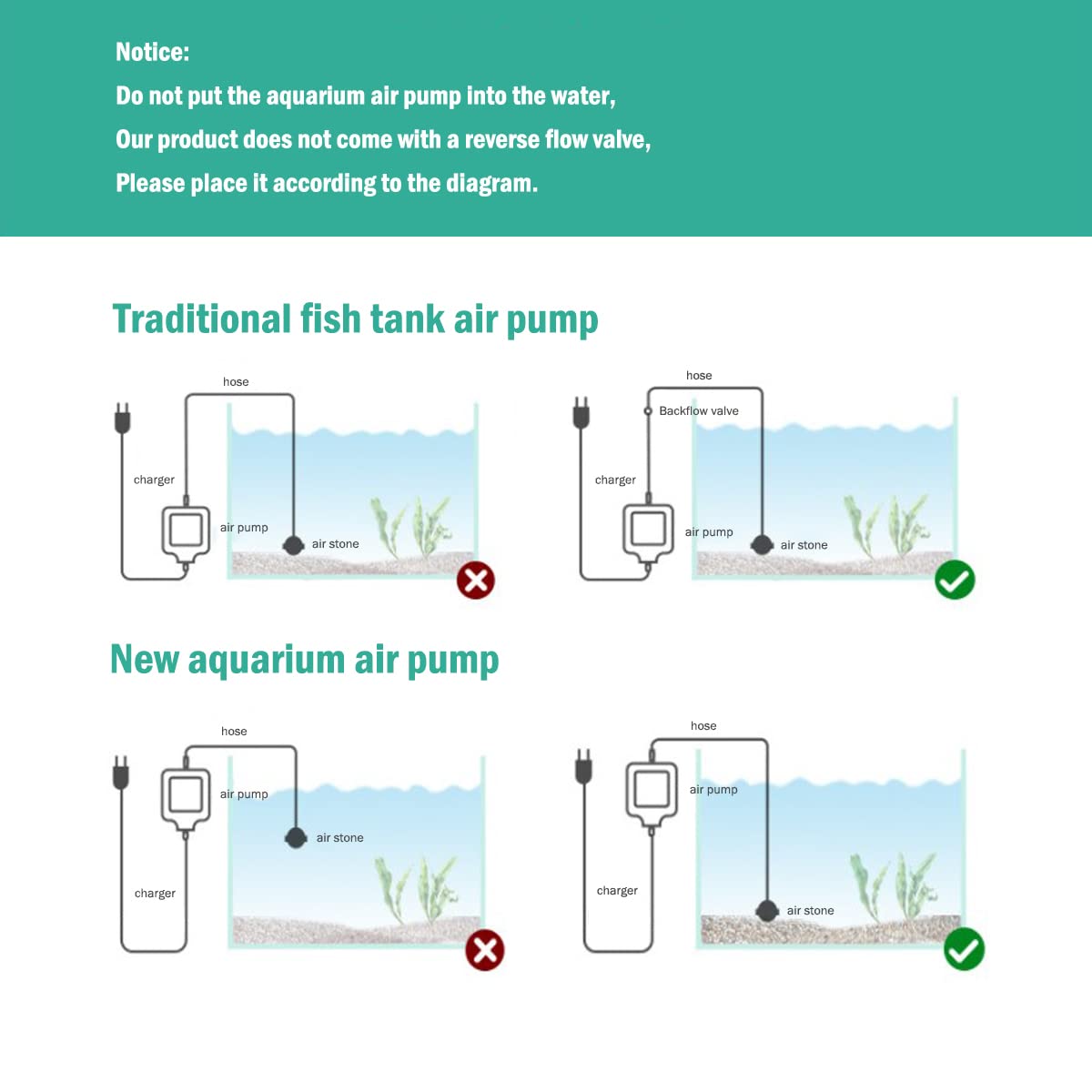 Notice:
Do not put the aquarium air pump into the water,
Our product does not come with a reverse flow valve,
Please place it according to the diagram.

Traditional fish tank air pump

hose
charger
air pump
air stone

hose
Backflow valve
charger
air pump
air stone

New aquarium air pump

hose
air pump
air stone
charger

hose
air pump
charger
air stone