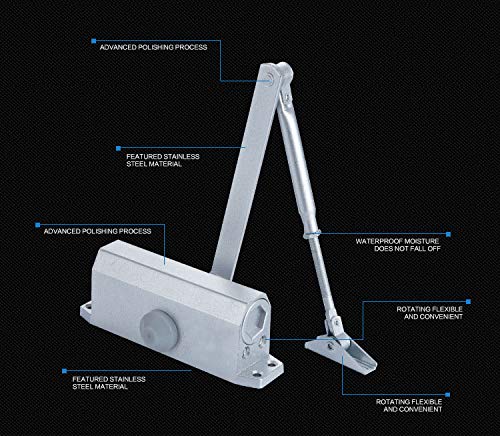 ADVANCED POLISHING PROCESS

FEATURED STAINLESS STEEL MATERIAL

ADVANCED POLISHING PROCESS

WATERPROOF MOISTURE DOES NOT FALL OFF

ROTATING FLEXIBLE AND CONVENIENT

FEATURED STAINLESS STEEL MATERIAL

ROTATING FLEXIBLE AND CONVENIENT