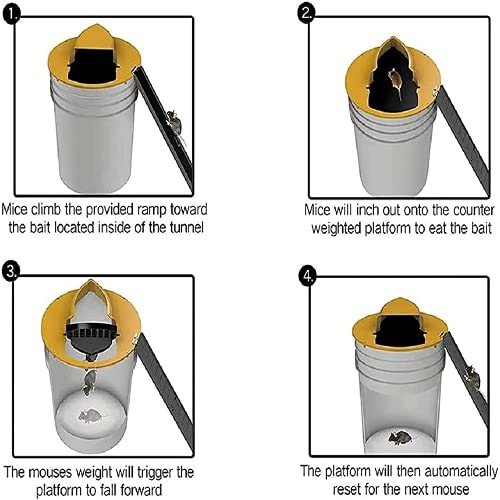 1.

Mice climb the provided ramp toward the bait located inside of the tunnel

2.

Mice will inch out onto the counter weighted platform to eat the bait

3.

The mouses weight will trigger the platform to fall forward

4.

The platform will then automatically reset for the next mouse