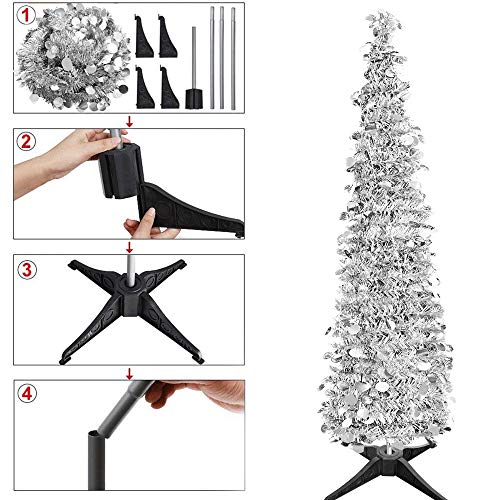 1

2

3

4