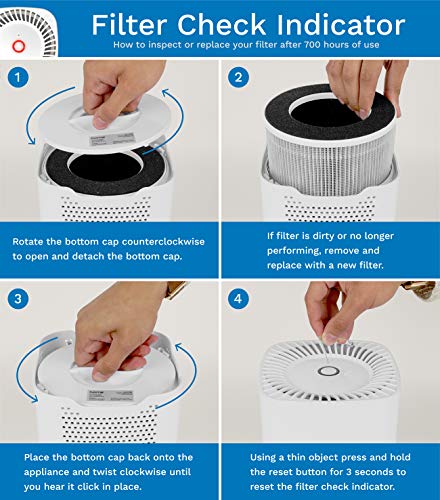 Filter Check Indicator
How to inspect or replace your filter after 700 hours of use

1

Rotate the bottom cap counterclockwise to open and detach the bottom cap.

2

If filter is dirty or no longer performing, remove and replace with a new filter.

3

Place the bottom cap back onto the appliance and twist clockwise until you hear it click in place.

4

Using a thin object press and hold the reset button for 3 seconds to reset the filter check indicator.