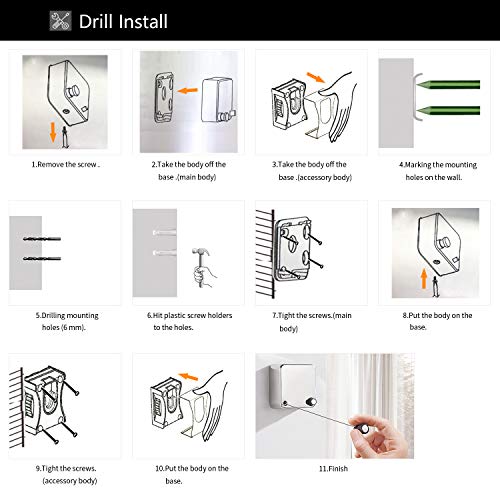 Drill Install

1.Remove the screw .

2.Take the body off the base .(main body)

3.Take the body off the base .(accessory body)

4.Marking the mounting holes on the wall.

5.Drilling mounting holes (6 mm).

6.Hit plastic screw holders to the holes.

7.Tight the screws.(main body)

8.Put the body on the base.

9.Tight the screws. (accessory body)

10.Put the body on the base.

11.Finish