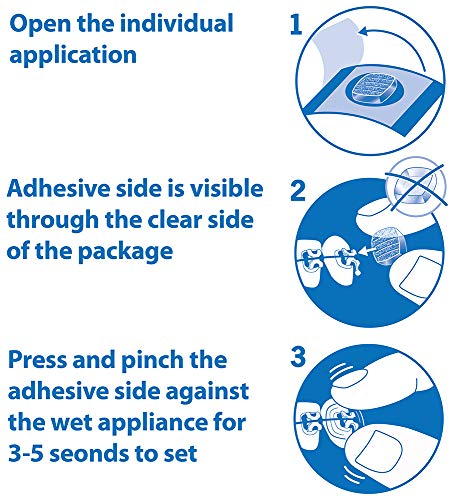 Open the individual application

1

Adhesive side is visible through the clear side of the package

2

Press and pinch the adhesive side against the wet appliance for 3-5 seonds to set

3