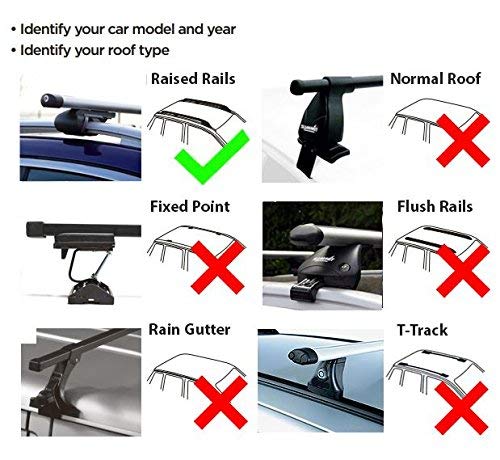 • Identify your car model and year
• Identify your roof type

Raised Rails

Normal Roof

Fixed Point

Flush Rails

Rain Gutter

T-Track